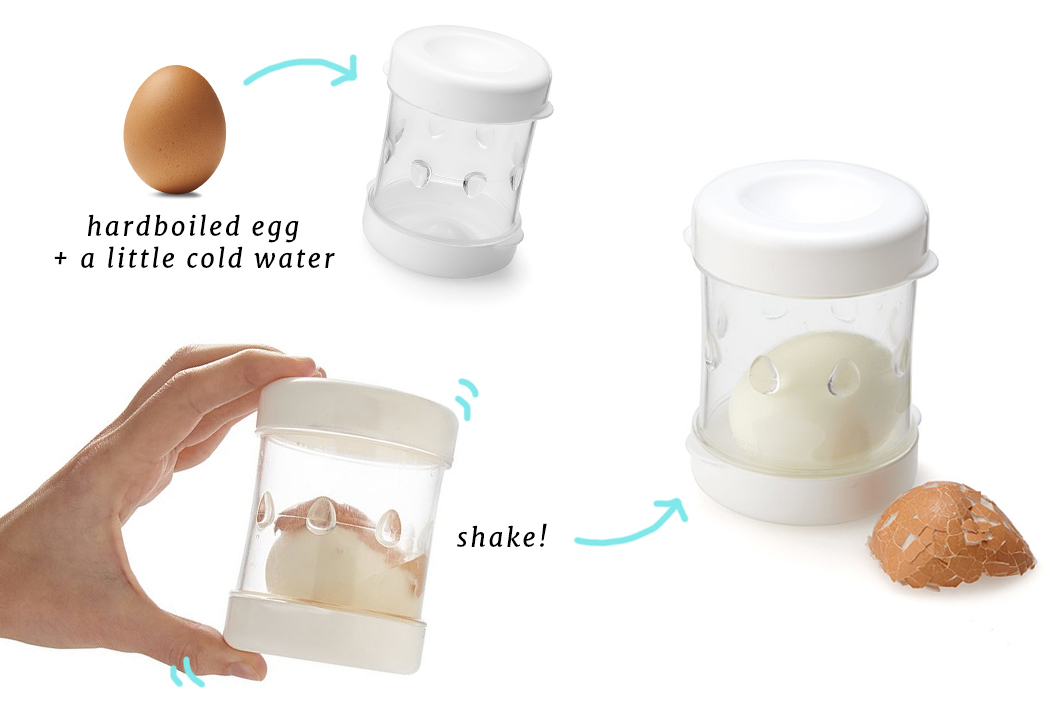 hardboiled egg
+ a little cold water

shake!